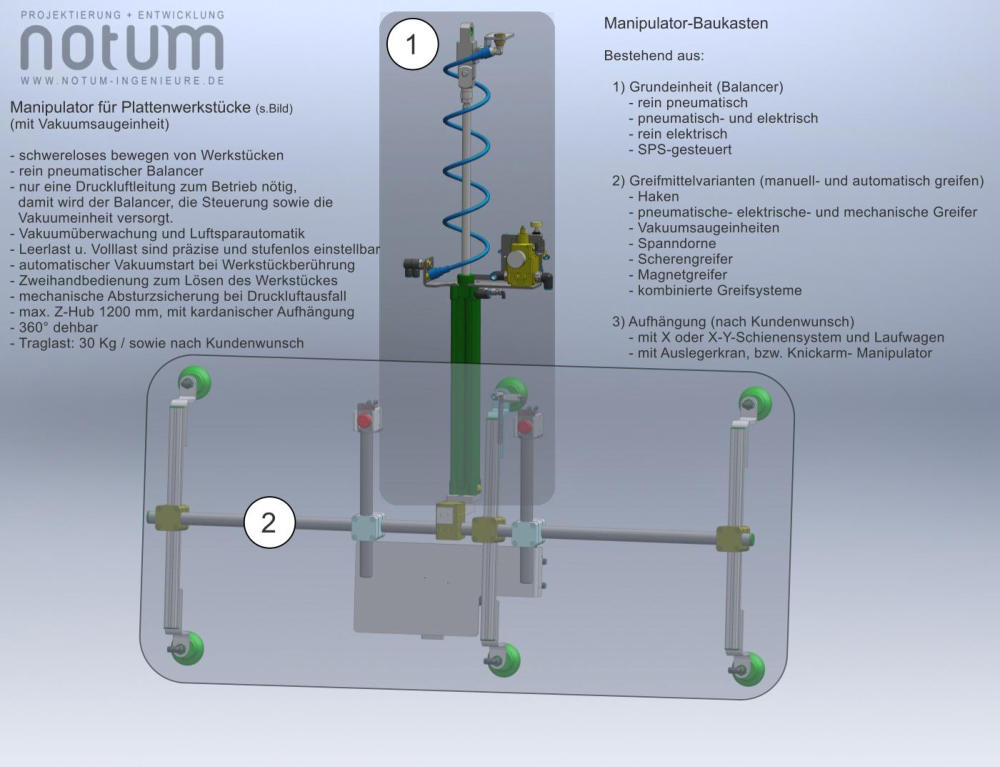 PROJEKTIERUNG + ENTWICKLUNG
notum
WWW.NOTUM-INGENIEURE.DE

Manipulator für Plattenwerkstücke (s.Bild)
(mit Vakuumsaugeinheit)

- schwereloses bewegen von Werkstücken
- rein pneumatischer Balancer
- nur eine Druckluftleitung zum Betrieb nötig, damit wird der Balancer, die Steuerung sowie die Vakuumeinheit versorgt.
- Vakuumüberwachung und Luftsparautomatik
- Leerlast u. Volllast sind präzise und stufenlos einstellbar
- automatischer Vakuumstart bei Werkstückberührung
- Zweihandbedienung zum Lösen des Werkstückes
- mechanische Absturzsicherung bei Druckluftausfall
- max. Z-Hub 1200 mm, mit kardanischer Aufhängung
- 360° dehbar
- Traglast: 30 Kg / sowie nach Kundenwunsch

1

2

Manipulator-Baukasten

Bestehend aus:

1) Grundeinheit (Balancer)
- rein pneumatisch
- pneumatisch- und elektrisch
- rein elektrisch
- SPS-gesteuert

2) Greifmittelvarianten (manuell- und automatisch greifen)
- Haken
- pneumatische- elektrische- und mechanische Greifer
- Vakuumsaugeinheiten
- Spanndorne
- Scherengreifer
- Magnetgreifer
- kombinierte Greifsysteme

3) Aufhängung (nach Kundenwunsch)
- mit X oder X-Y-Schienensystem und Laufwagen
- mit Auslegerkran, bzw. Knickarm- Manipulator